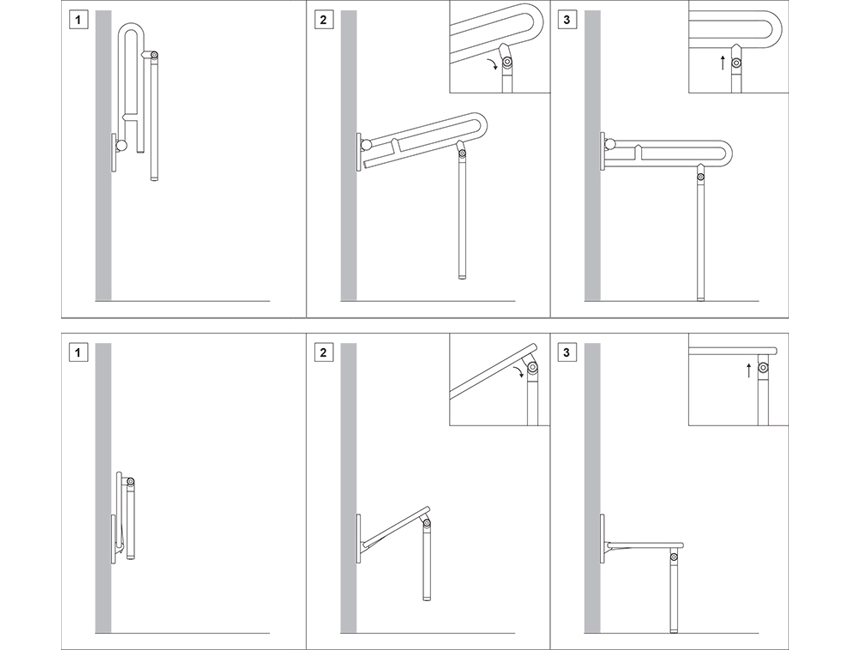 1

2

3

1

2

3